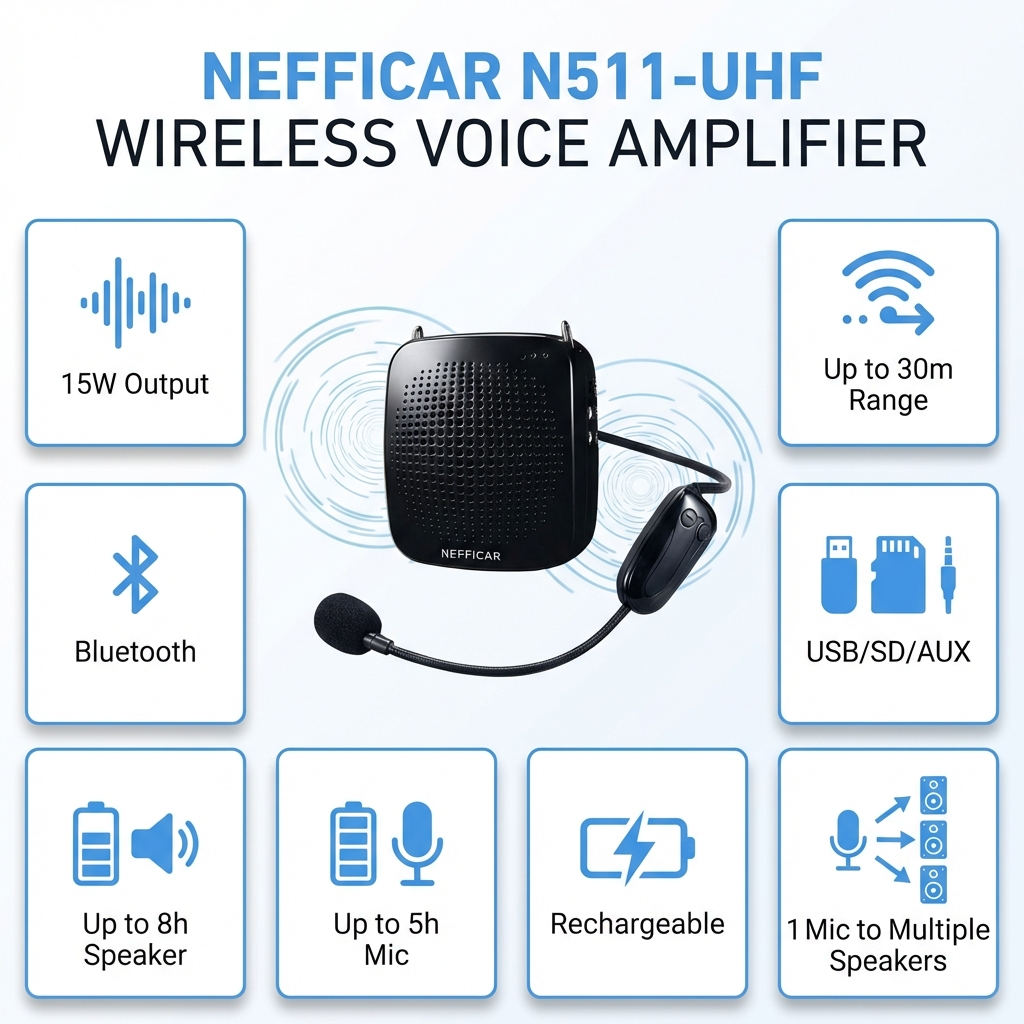 NEFFICAR N511-UHF
WIRELESS VOICE AMPLIFIER

15W Output

Up to 30m Range

NEFFICAR

Bluetooth

USB/SD/AUX

Up to 8h Speaker

Up to 5h Mic

Rechargeable

1 Mic to Multiple Speakers