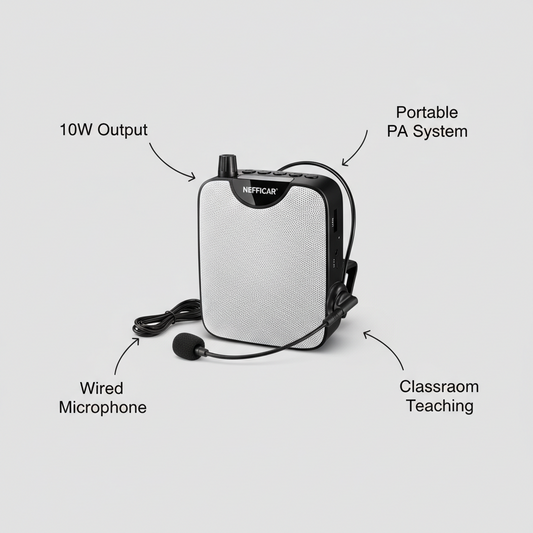 10W Output

Portable
PA System

NEFFICAR

Wired
Microphone

Classraom
Teaching